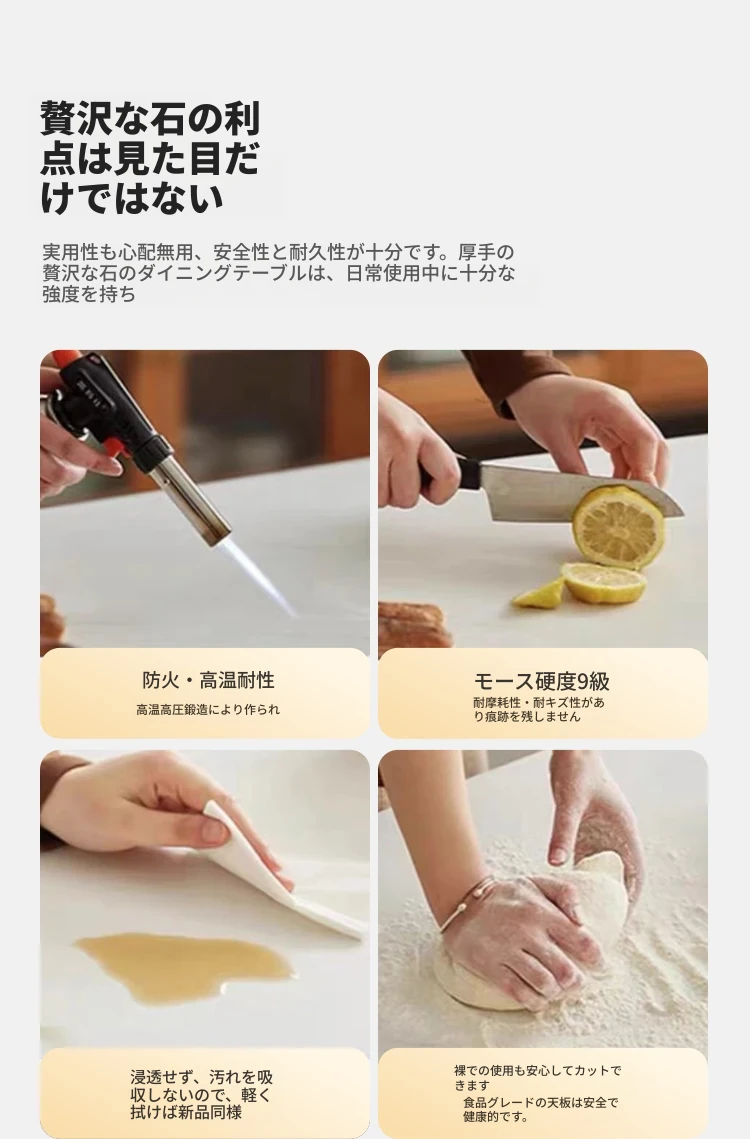 贅沢な石の利点は見た目だけではない

実用性も心配無用、安全性と耐久性が十分です。厚手の贅沢な石のダイニングテーブルは、日常使用中に十分な強度を持ち

防火・高温耐性

高温高圧鍛造により作られ

モース硬度9級

耐摩耗性・耐キズ性があり痕跡を残しません

浸透せず、汚れを吸収しないので、軽く拭けば新品同様

裸での使用も安心してカットできます

食品グレードの天板は安全で健康的です。