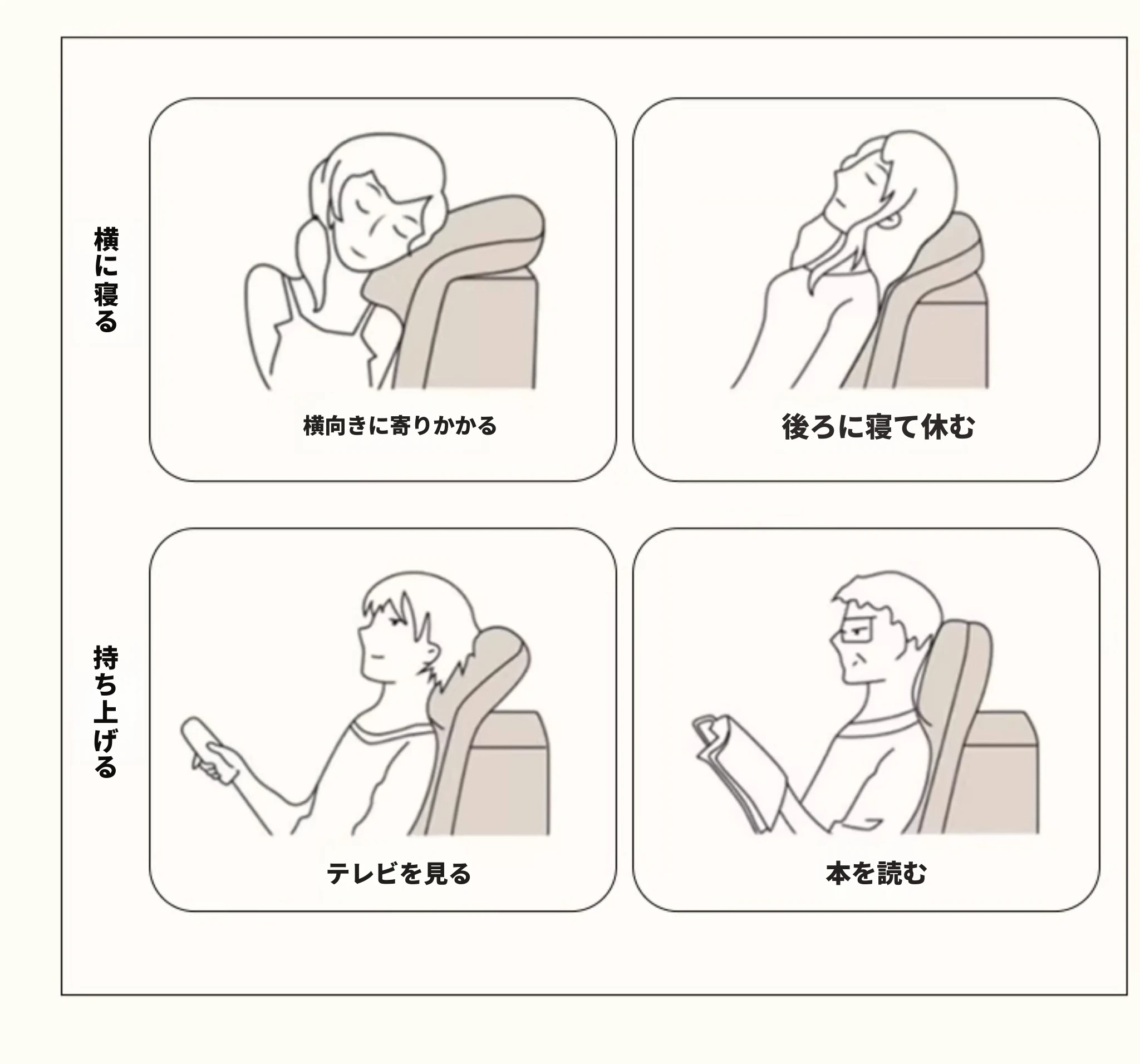 横に寝る

横向きに寄りかかる

後ろに寝て休む

持ち上げる

テレビを見る

本を読む