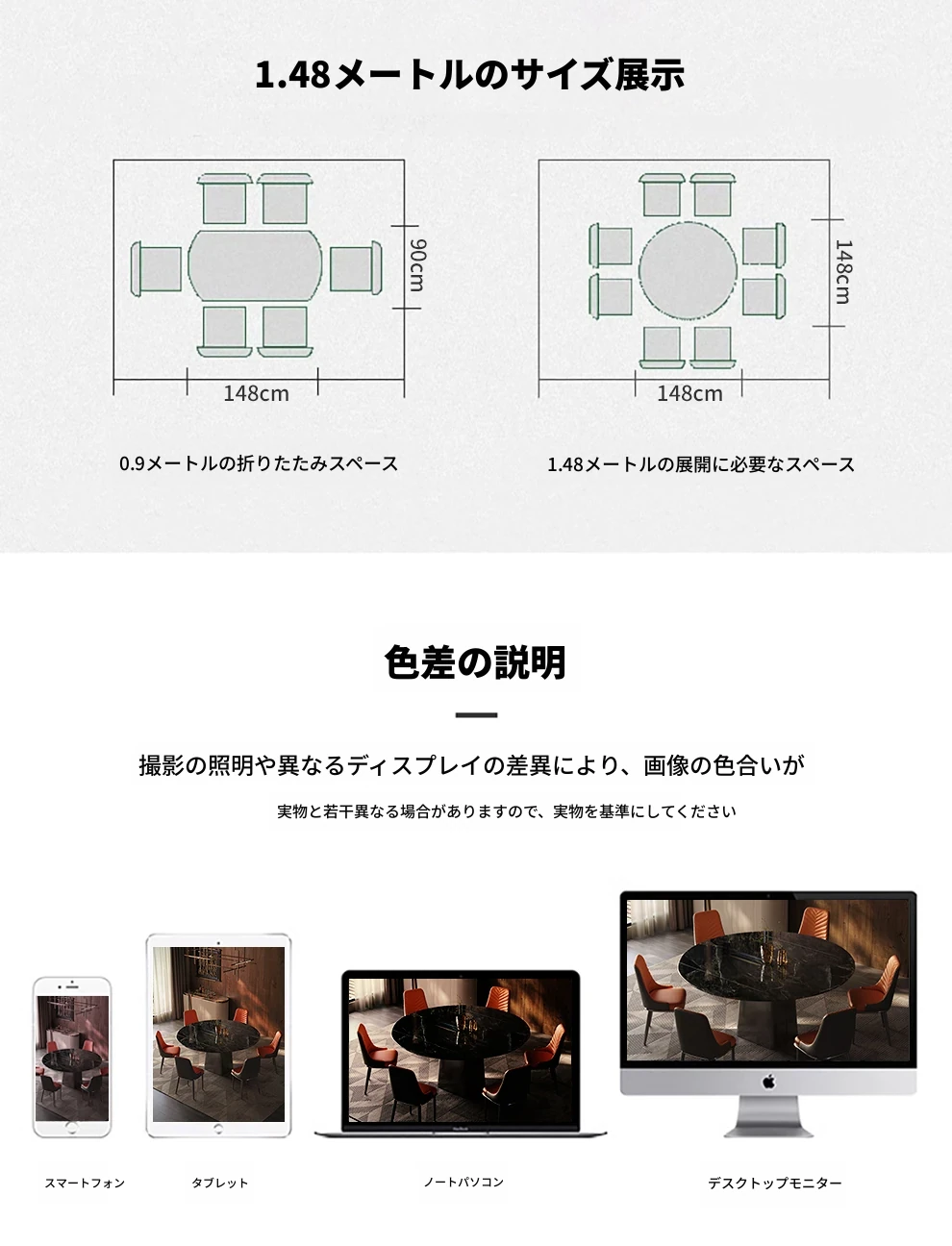 1.48メートルのサイズ展示

90cm

148cm

0.9メートルの折りたたみスペース

148cm

148cm

1.48メートルの展開に必要なスペース

色差の説明

撮影の照明や異なるディスプレイの差異により、画像の色合いが

実物と若干異なる場合がありますので、実物を基準にしてください

スマートフォン

タブレット

ノートパソコン

デスクトップモニター