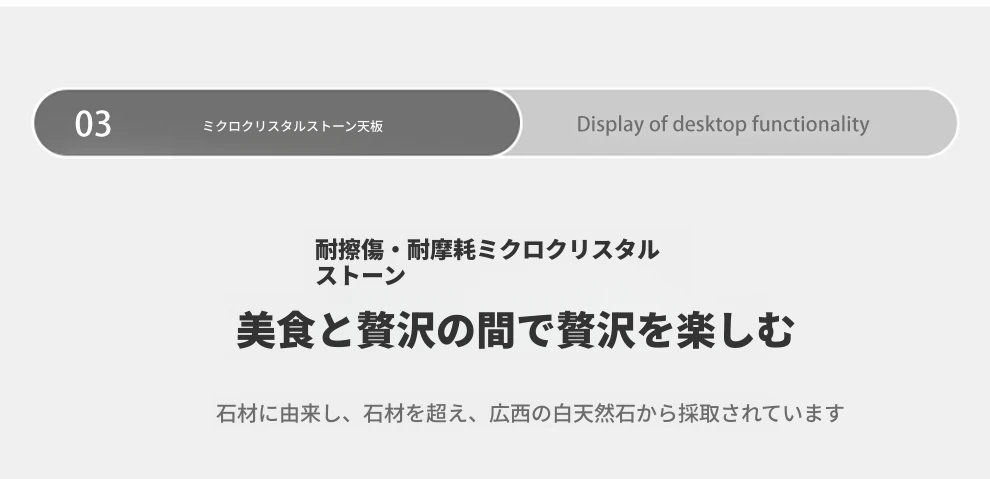 03

ミクロクリスタルストーン天板

Display of desktop functionality

耐擦傷・耐摩耗ミクロクリスタルストーン

美食と贅沢の間で贅沢を楽しむ

石材に由来し、石材を超え、広西の白天然石から採取されています