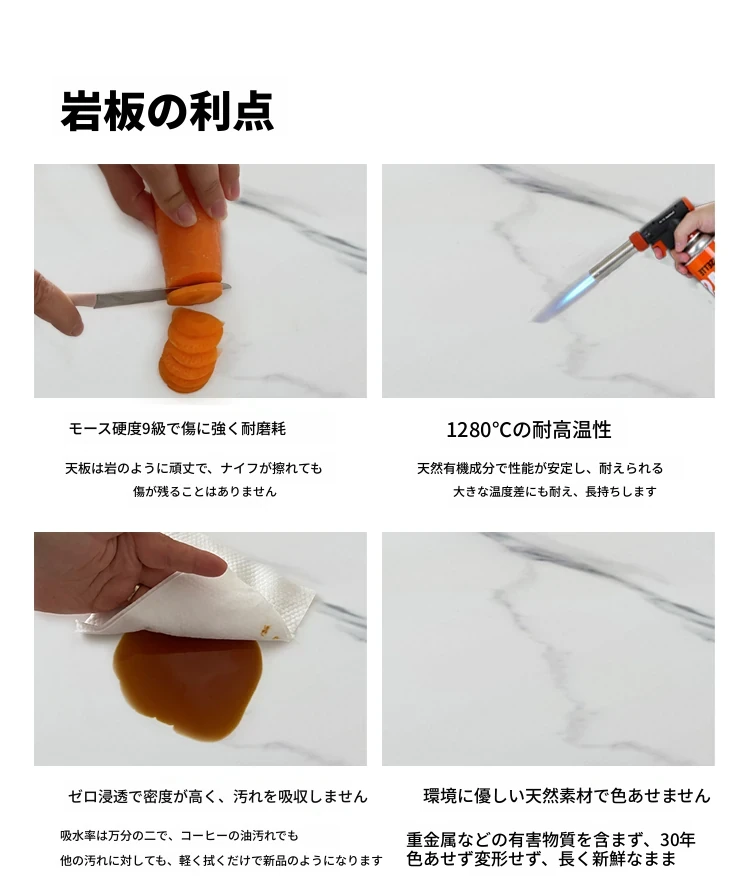 岩板の利点

モース硬度9級で傷に強く耐磨耗

天板は岩のように頑丈で、ナイフが擦れても傷が残ることはありません

1280°Cの耐高温性

天然有機成分で性能が安定し、耐えられる大きな温度差にも耐え、長持ちします

ゼロ浸透で密度が高く、汚れを吸収しません

吸水率は万分の二で、コーヒーの油汚れでも他の汚れに対しても、軽く拭くだけで新品のようになります

環境に優しい天然素材で色あせません

重金属などの有害物質を含まず、30年色あせず変形せず、長く新鮮なまま