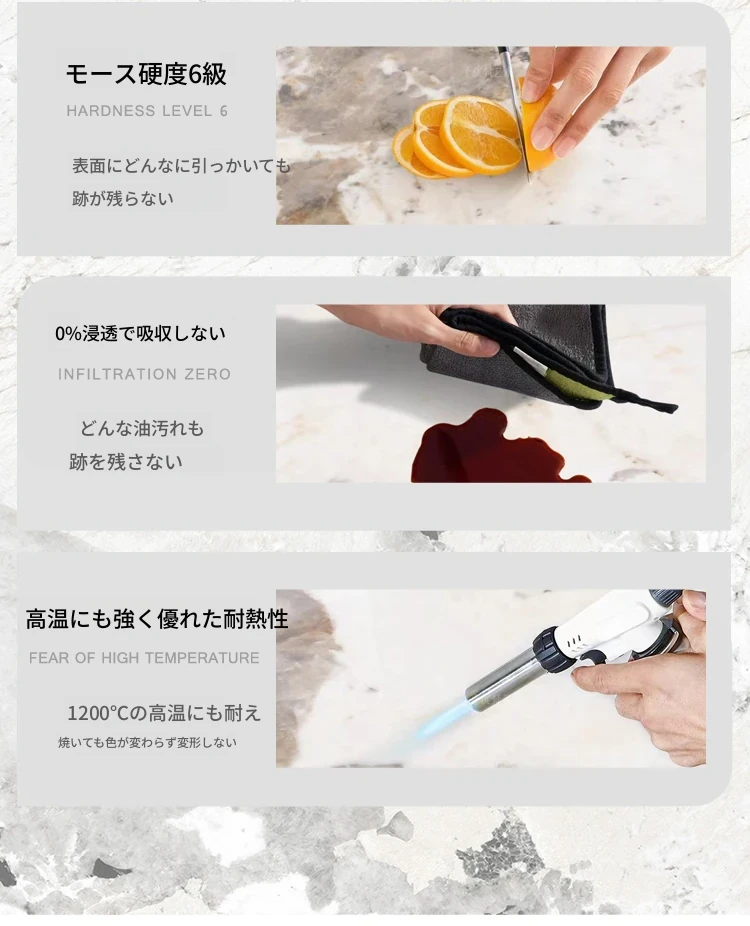 モース硬度6級

HARDNESS LEVEL 6

表面にどんなに引っかいても
跡が残らない

0%浸透で吸収しない

INFILTRATION ZERO

どんな油汚れも
跡を残さない

高温にも強く優れた耐熱性

FEAR OF HIGH TEMPERATURE

1200°Cの高温にも耐え
焼いても色が変わらず変形しない