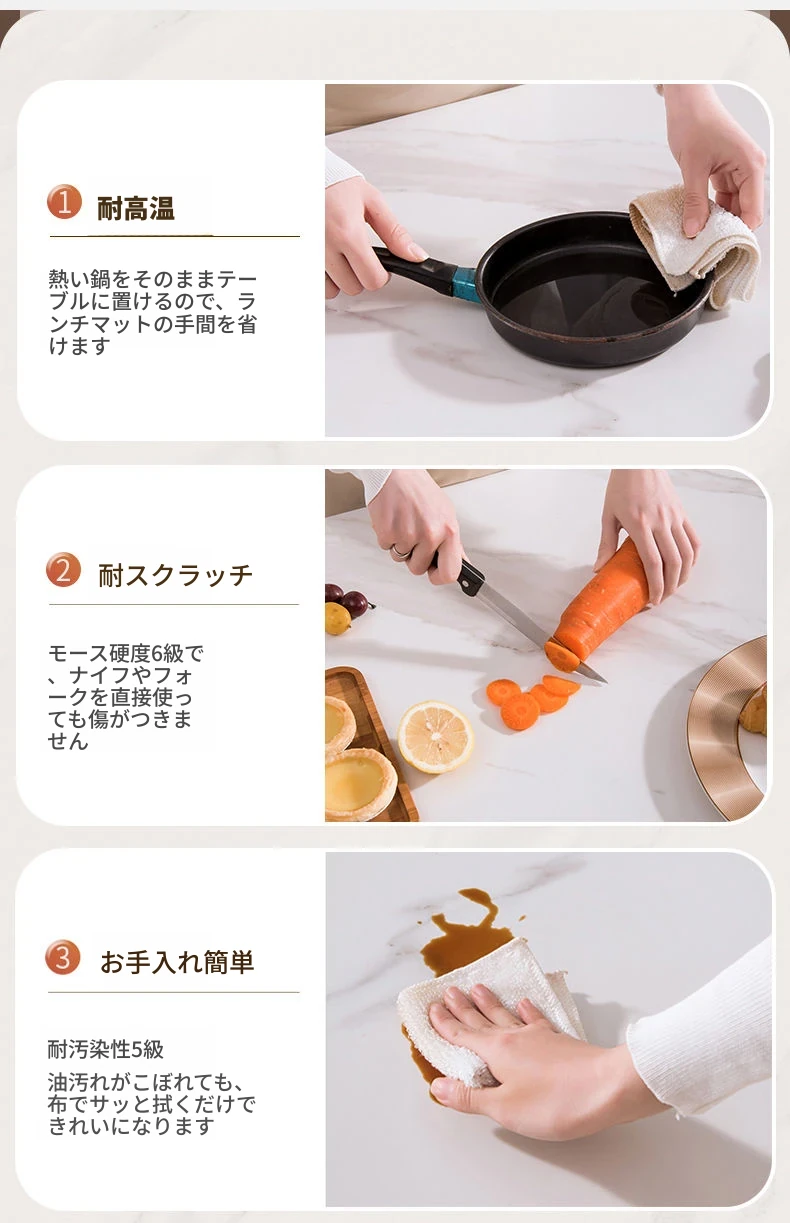 1 耐高温

熱い鍋をそのままテーブルに置けるので、ランチマットの手間を省けます

2 耐スクラッチ

モース硬度6級で、ナイフやフォークを直接使っても傷がつきません

3 お手入れ簡単

耐汚染性5級

油汚れがこぼれても、布でサッと拭くだけできれいになります