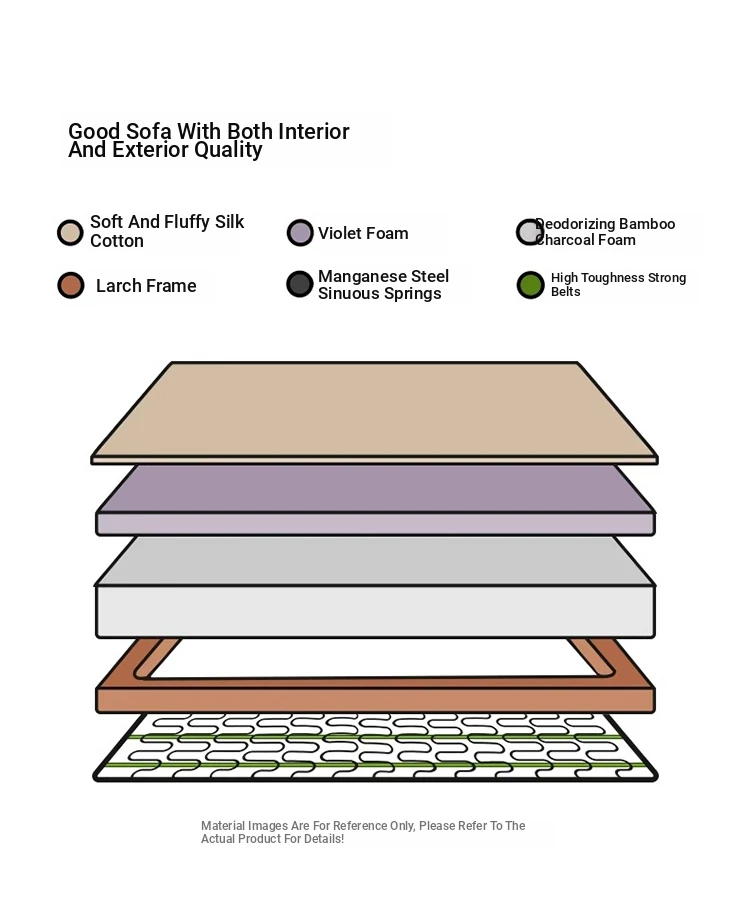 Good Sofa With Both Interior And Exterior Quality

Soft And Fluffy Silk Cotton

Violet Foam

Deodorizing Bamboo Charcoal Foam

Larch Frame

Manganese Steel Sinuous Springs

High Toughness Strong Belts

Material Images Are For Reference Only, Please Refer To The Actual Product For Details!