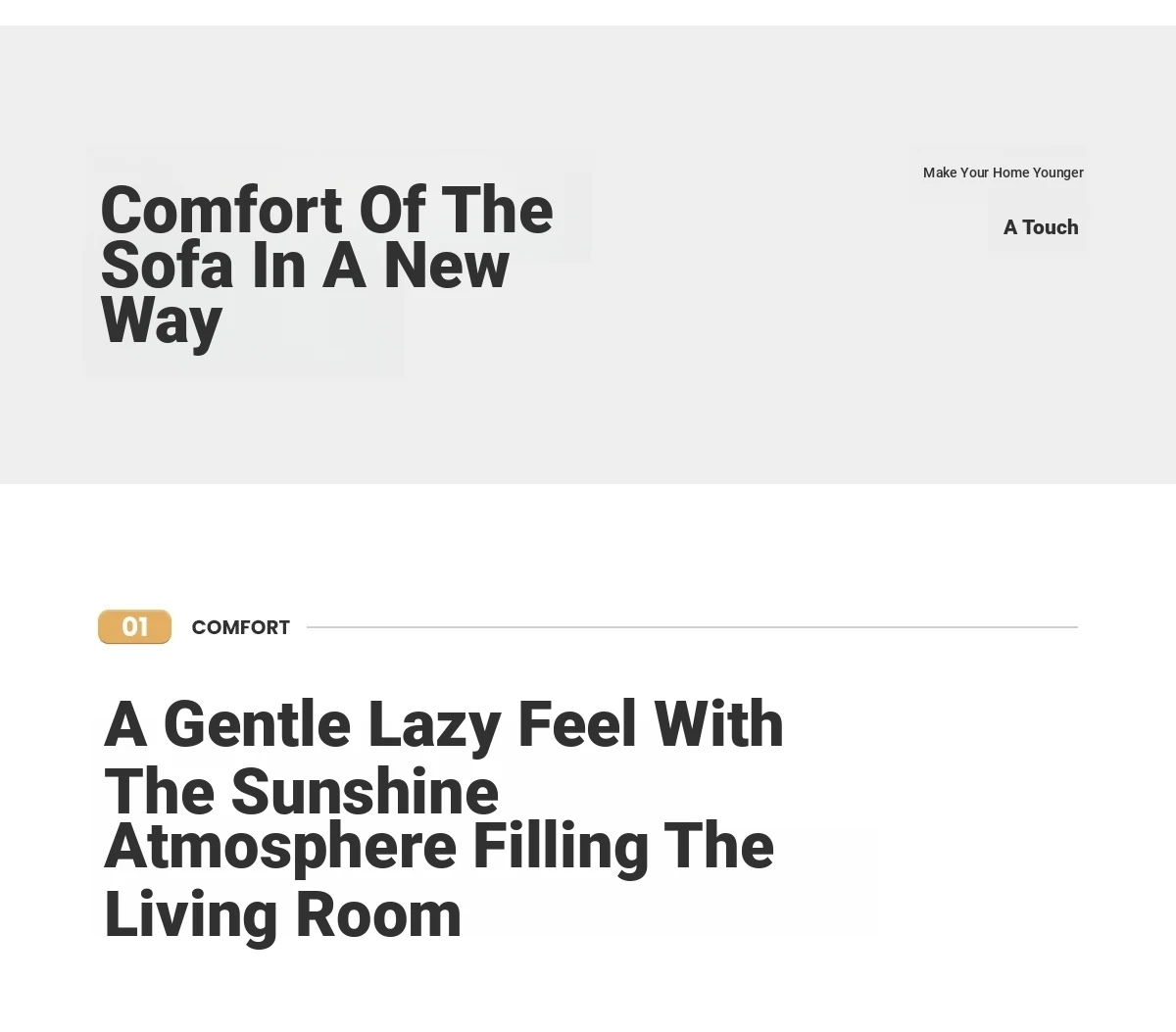 Comfort Of The Sofa In A New Way

Make Your Home Younger

A Touch

01 COMFORT

A Gentle Lazy Feel With The Sunshine Atmosphere Filling The Living Room